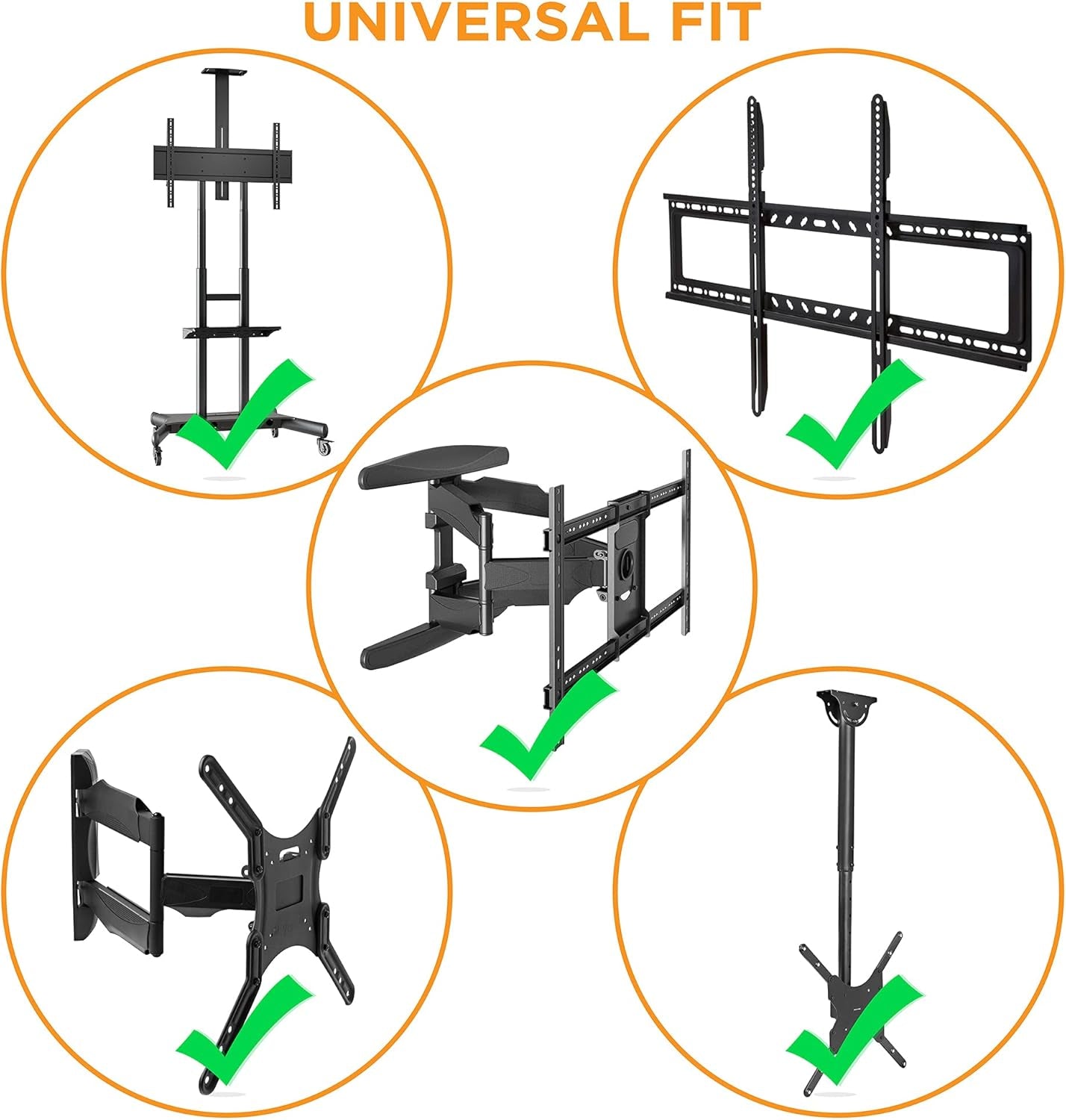 UNIVERSAL FIT